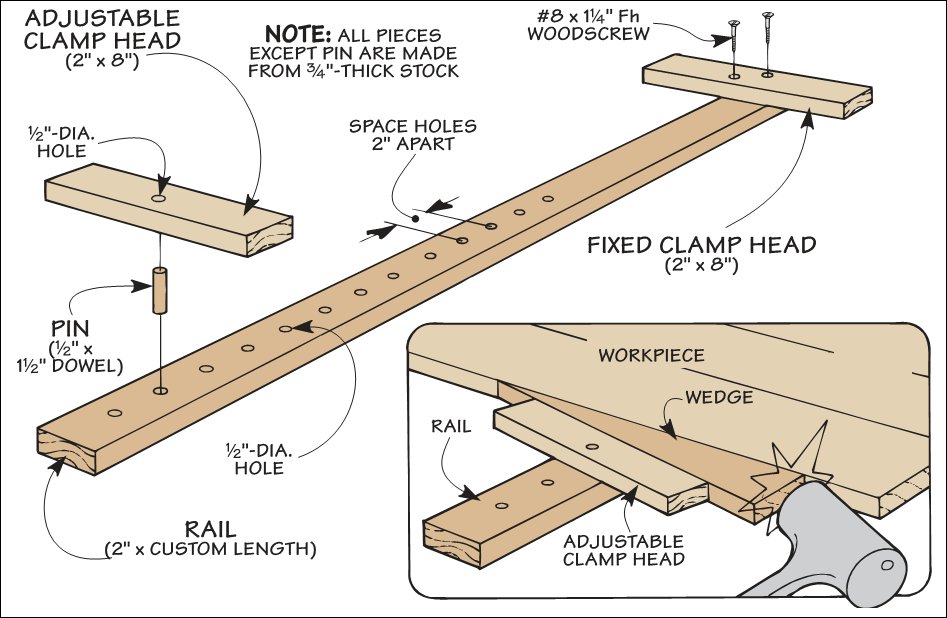 ADJUSTABLE CLAMP HEAD
(2" x 8")

NOTE: ALL PIECES EXCEPT PIN ARE MADE FROM ¾"-THICK STOCK

#8 x 1¼" Fh WOODSCREW

½"-DIA. HOLE

SPACE HOLES 2" APART

FIXED CLAMP HEAD
(2" x 8")

PIN
(½" x 1½" DOWEL)

½"-DIA. HOLE

RAIL
(2" x CUSTOM LENGTH)

WORKPIECE

WEDGE

RAIL

ADJUSTABLE CLAMP HEAD